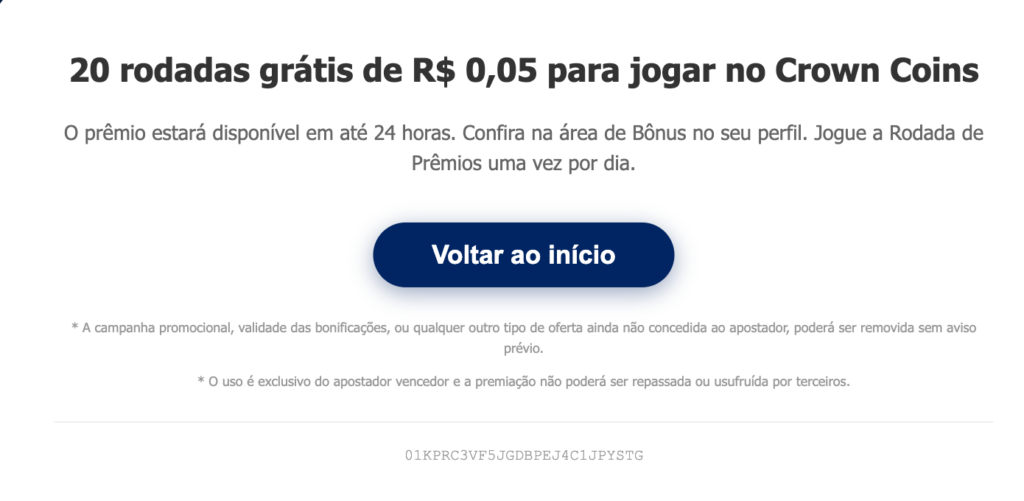 20 rodadas grátis de R$ 0,05 para jogar no Crown Coins

O prêmio estará disponível em até 24 horas. Confira na área de Bônus no seu perfil. Jogue a Rodada de Prêmios uma vez por dia.

Voltar ao início

* A campanha promocional, validade das bonificações, ou qualquer outro tipo de oferta ainda não concedida ao apostador, poderá ser removida sem aviso prévio.

* O uso é exclusivo do apostador vencedor e a premiação não poderá ser repassada ou usufruída por terceiros.

01KPRC3VF5JGDBPEJ4C1JPYSTG